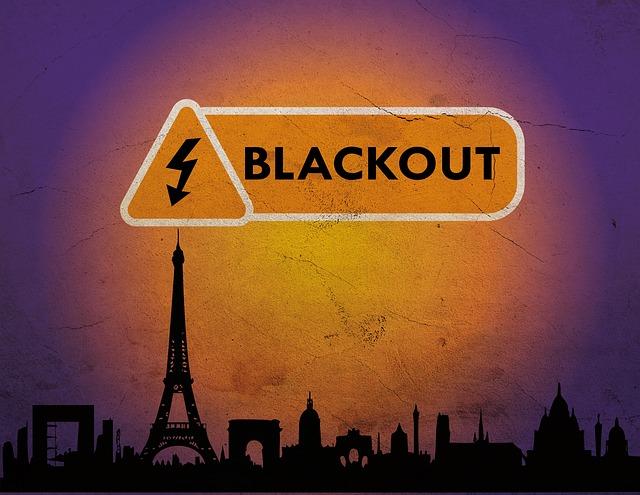 BLACKOUT